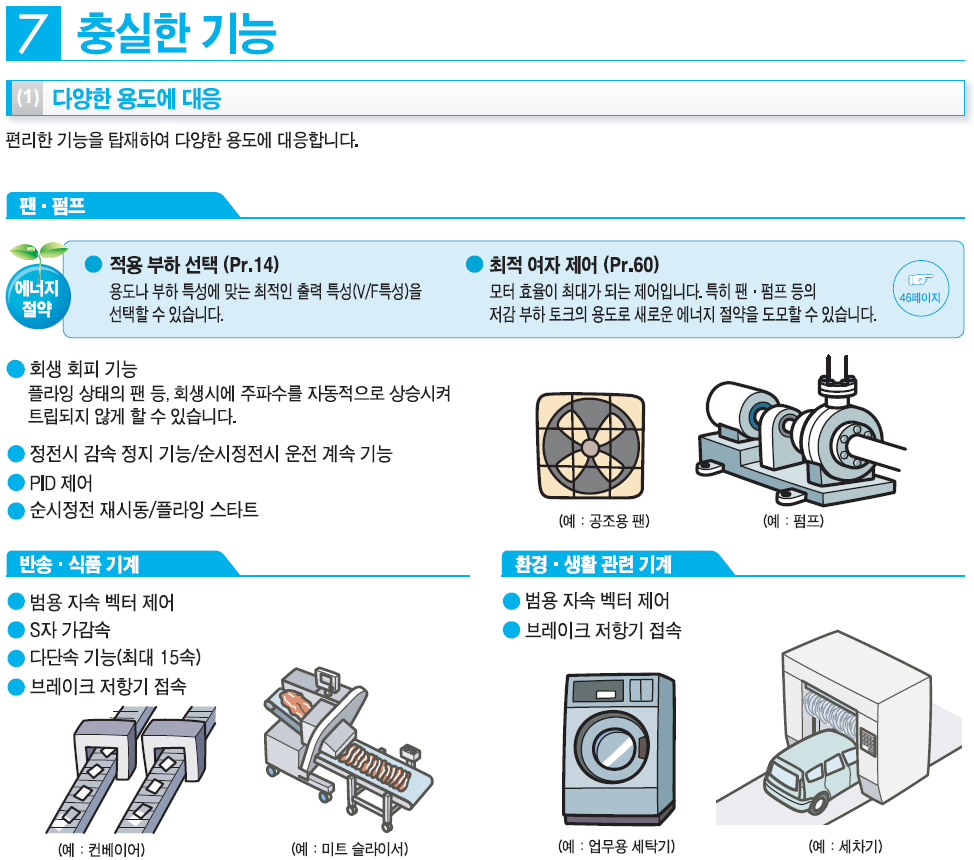 7 충실한 기능

(1) 다양한 용도에 대응

편리한 기능을 탑재하여 다양한 용도에 대응합니다.

팬 · 펌프

에너지 절약

● 적용 부하 선택 (Pr.14)
용도나 부하 특성에 맞는 최적인 출력 특성(V/F특성)을 선택할 수 있습니다.

● 최적 여자 제어 (Pr.60)
모터 효율이 최대가 되는 제어입니다. 특히 팬 · 펌프 등의 저감 부하 토크의 용도로 새로운 에너지 절약을 도모할 수 있습니다.

46페이지

● 회생 회피 기능
플라잉 상태의 팬 등, 회생시에 주파수를 자동적으로 상승시켜 트립되지 않게 할 수 있습니다.

● 정전시 감속 정지 기능/순시정전시 운전 계속 기능

● PID 제어

● 순시정전 재시동/플라잉 스타트

(예 : 공조용 팬)

(예 : 펌프)

반송 · 식품 기계

● 범용 자속 벡터 제어

● S자 가감속

● 다단속 기능(최대 15속)

● 브레이크 저항기 접속

(예 : 컨베이어)

(예 : 미트 슬라이서)

환경 · 생활 관련 기계

● 범용 자속 벡터 제어

● 브레이크 저항기 접속

(예 : 업무용 세탁기)

(예 : 세차기)